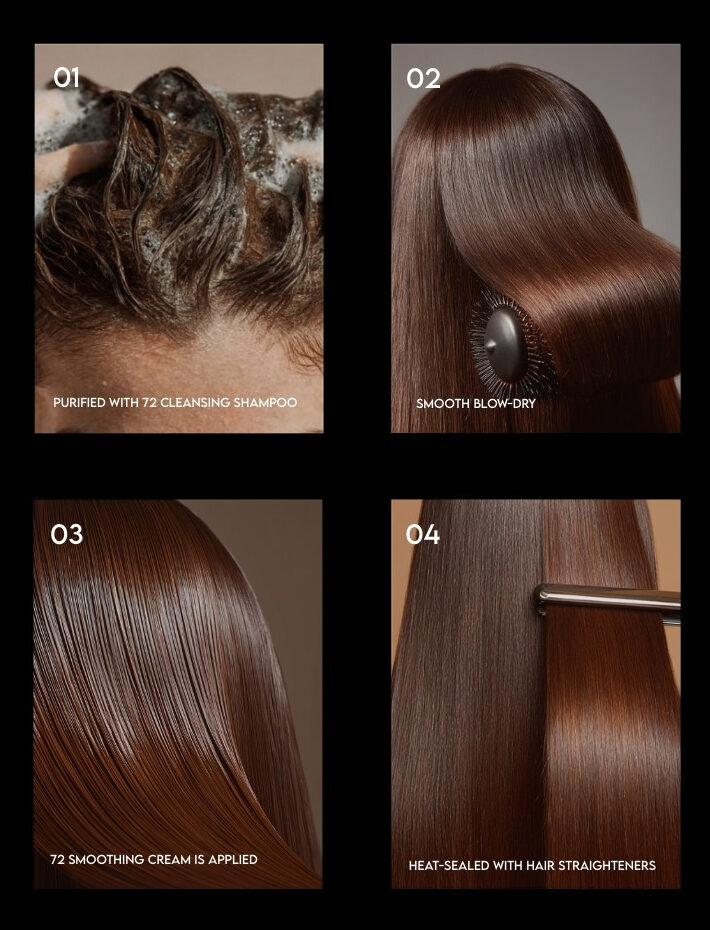 01

PURIFIED WITH 72 CLEANSING SHAMPOO

02

SMOOTH BLOW-DRY

03

72 SMOOTHING CREAM IS APPLIED

04

HEAT-SEALED WITH HAIR STRAIGHTENERS